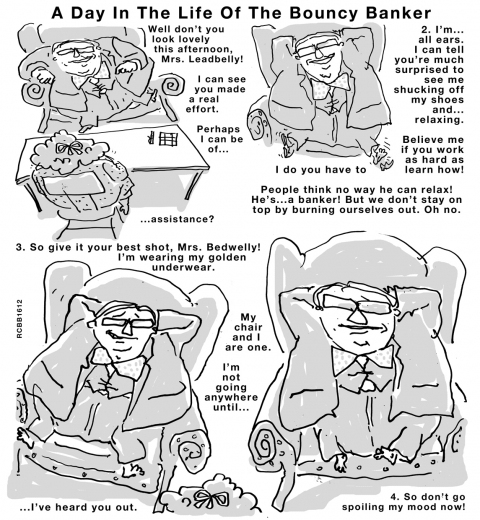 A Day In The Life Of The Bouncy Banker

Well don't you look lovely this afternoon, Mrs. Leadbelly!

I can see you made a real effort.

Perhaps I can be of...

...assistance?

2. I'm... all ears. I can tell you're much surprised to see me shucking off my shoes and... relaxing.

Believe me if you work as hard as I do you have to learn how!

People think no way he can relax! He's...a banker! But we don't stay on top by burning ourselves out. Oh no.

3. So give it your best shot, Mrs. Bedwelly! I'm wearing my golden underwear.

RCBB1612

My chair and I are one.

I'm not going anywhere until...

...I've heard you out.

4. So don't go spoiling my mood now!